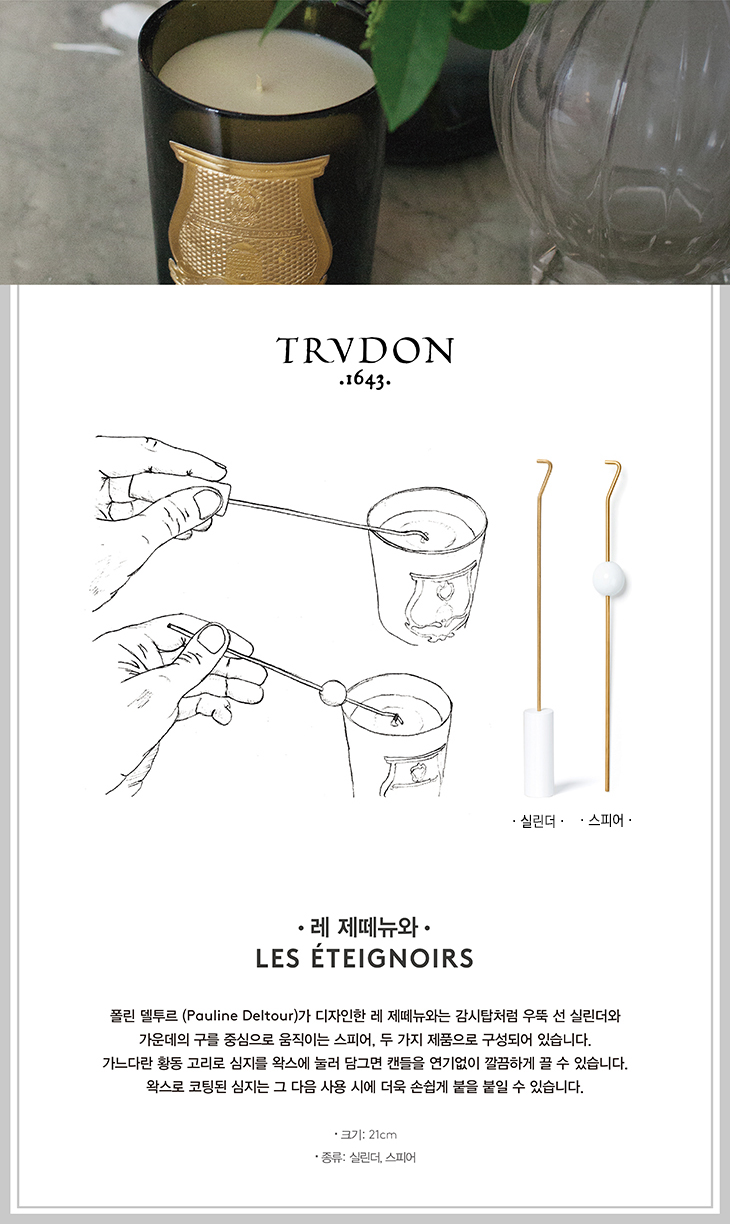 TRVDON
.1643.

· 실린더 · · 스피어 ·

· 레 제떼뉴와 ·
LES ÉTEIGNOIRS

폴린 델투르 (Pauline Deltour)가 디자인한 레 제떼뉴와는 감시탑처럼 우뚝 선 실린더와 가운데의 구를 중심으로 움직이는 스피어, 두 가지 제품으로 구성되어 있습니다. 가느다란 황동 고리로 심지를 왁스에 눌러 담그면 캔들을 연기없이 깔끔하게 끌 수 있습니다. 왁스로 코팅된 심지는 그 다음 사용 시에 더욱 손쉽게 불을 붙일 수 있습니다.

· 크기: 21cm
· 종류: 실린더, 스피어